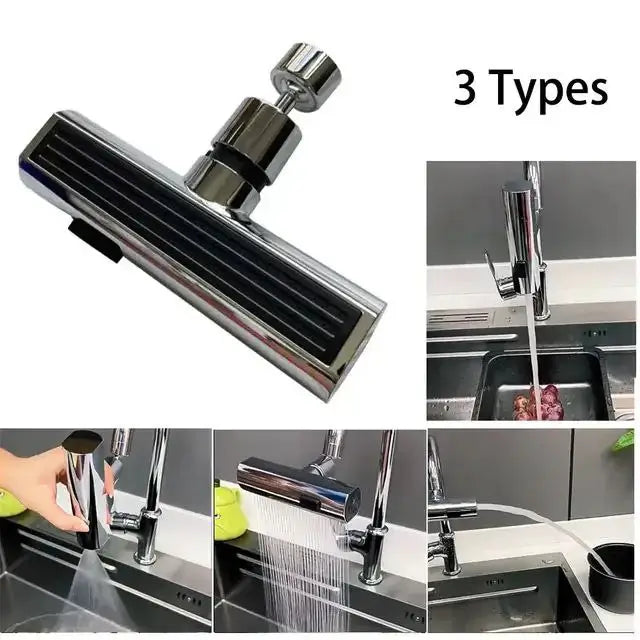 3 Types